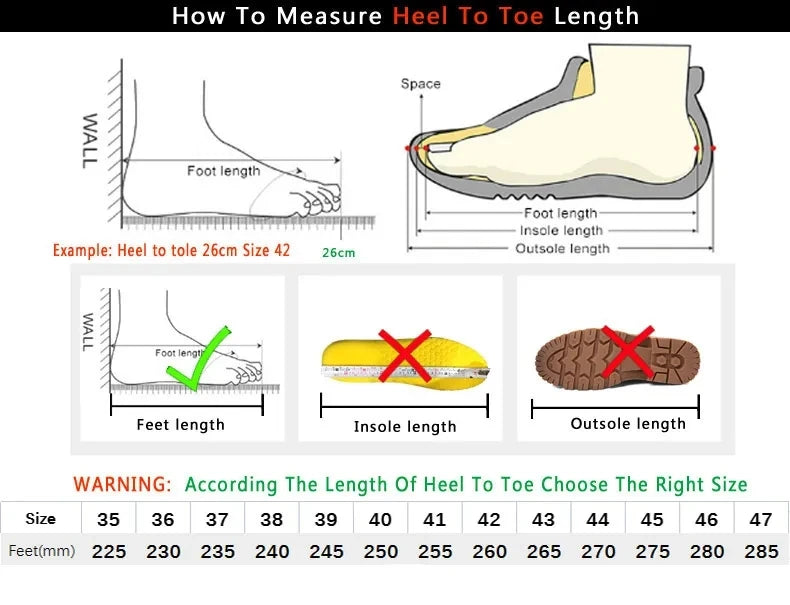 How To Measure Heel To Toe Length

WALL

Foot length

Example: Heel to tole 26cm Size 42

26cm

Space

Foot length

Insole length

Outsole length

WALL

Foot lengt

Feet length

Insole length

Outsole length

WARNING: According The Length Of Heel To Toe Choose The Right Size

| Size | 35 | 36 | 37 | 38 | 39 | 40 | 41 | 42 | 43 | 44 | 45 | 46 | 47 |
|---|---|---|---|---|---|---|---|---|---|---|---|---|---|
| Feet(mm) | 225 | 230 | 235 | 240 | 245 | 250 | 255 | 260 | 265 | 270 | 275 | 280 | 285 |