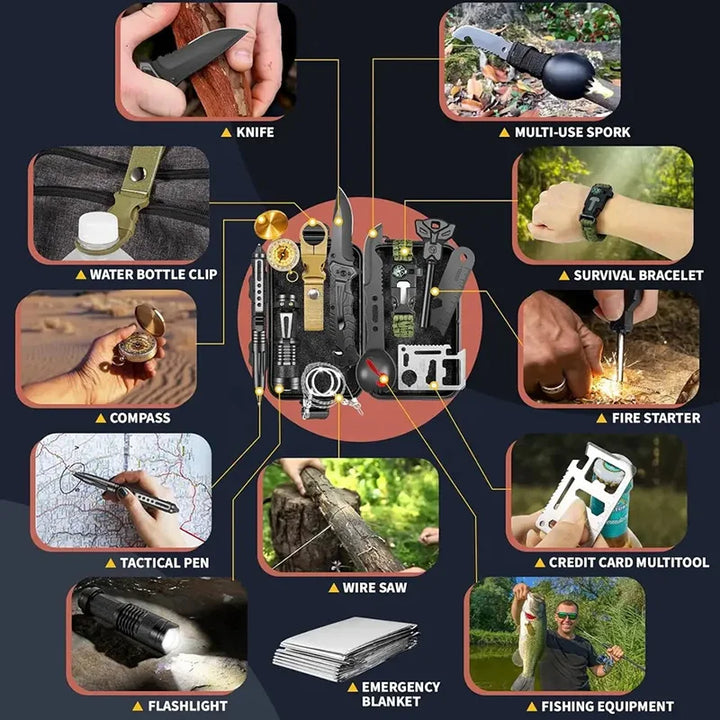 ▲ KNIFE

▲ MULTI-USE SPORK

▲ WATER BOTTLE CLIP

▲ SURVIVAL BRACELET

▲ COMPASS

▲ FIRE STARTER

▲ TACTICAL PEN

▲ WIRE SAW

▲ CREDIT CARD MULTITOOL

▲ FLASHLIGHT

▲ EMERGENCY BLANKET

▲ FISHING EQUIPMENT